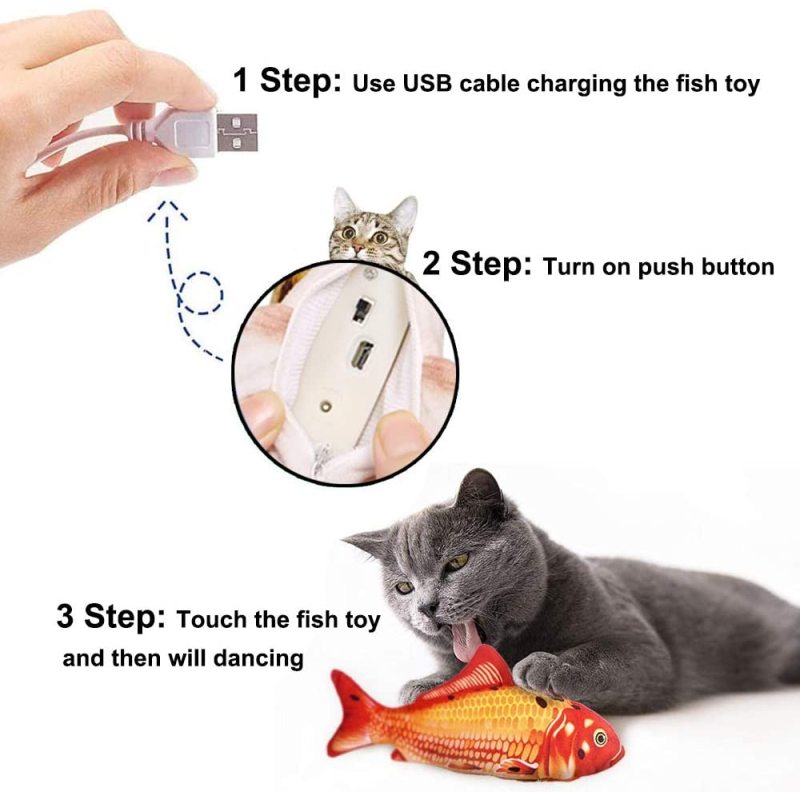 1 Step: Use USB cable charging the fish toy

2 Step: Turn on push button

3 Step: Touch the fish toy and then will dancing