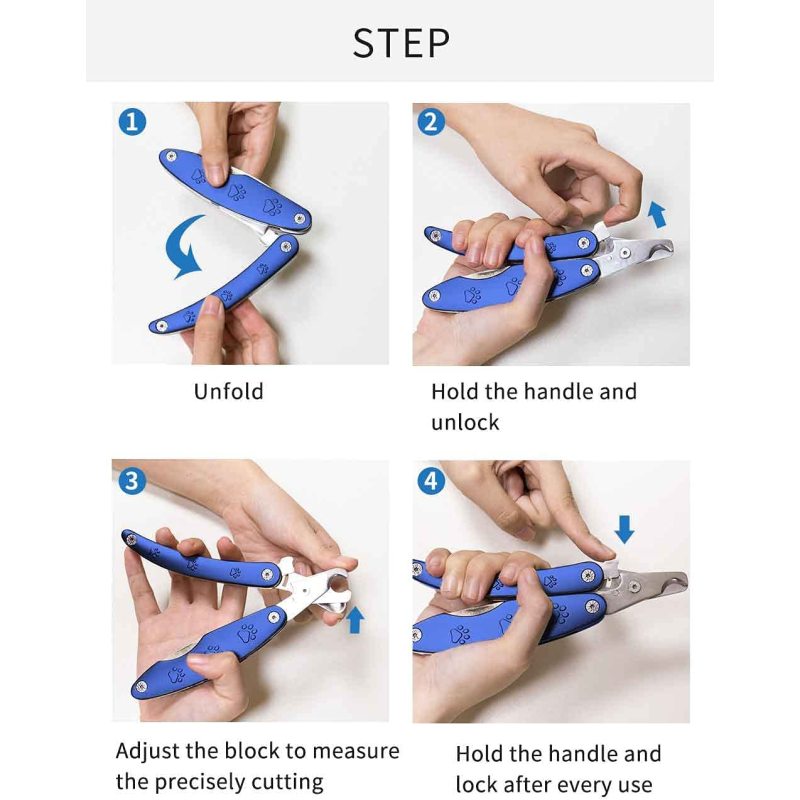 STEP

1

Unfold

2

Hold the handle and unlock

3

Adjust the block to measure the precisely cutting

4

Hold the handle and lock after every use