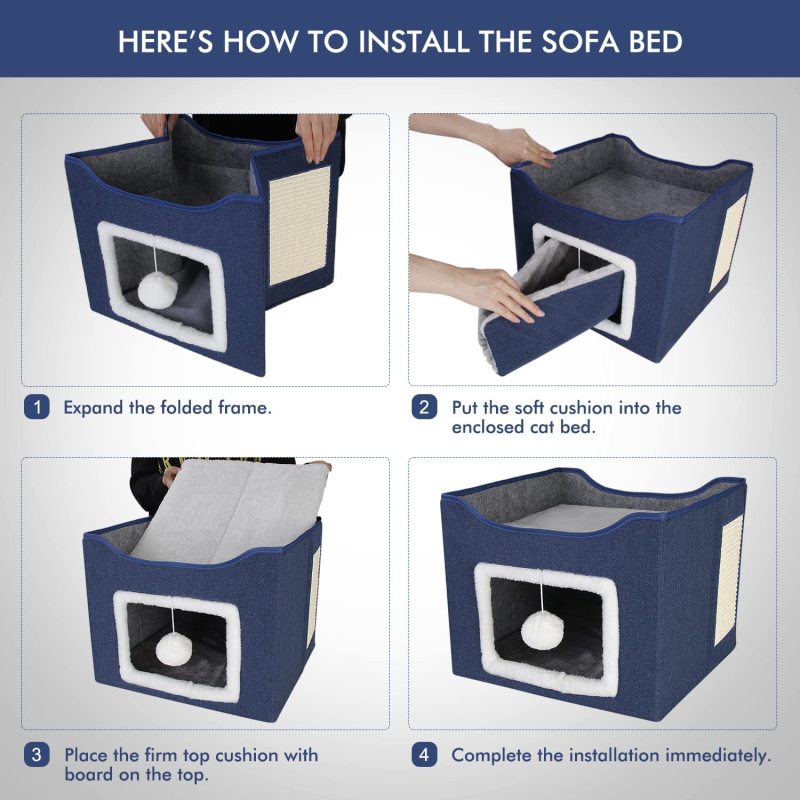 HERE'S HOW TO INSTALL THE SOFA BED

1 Expand the folded frame.

2 Put the soft cushion into the enclosed cat bed.

3 Place the firm top cushion with board on the top.

4 Complete the installation immediately.