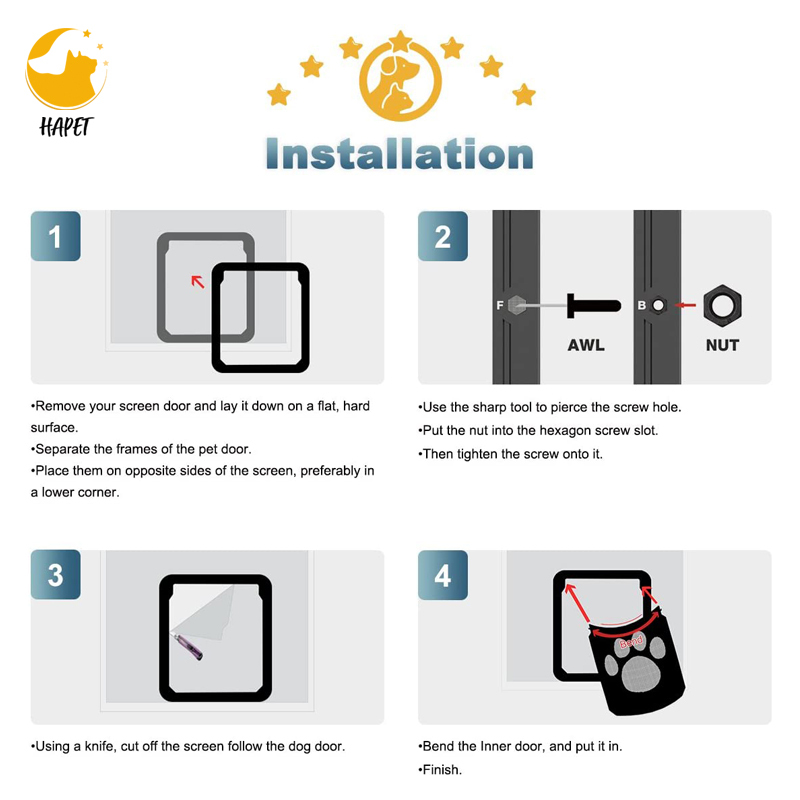 HAPET

Installation

1

•Remove your screen door and lay it down on a flat, hard surface.
•Separate the frames of the pet door.
•Place them on opposite sides of the screen, preferably in a lower corner.

2

F
AWL
B
NUT

•Use the sharp tool to pierce the screw hole.
•Put the nut into the hexagon screw slot.
•Then tighten the screw onto it.

3

•Using a knife, cut off the screen follow the dog door.

4

Bend

•Bend the Inner door, and put it in.
•Finish.