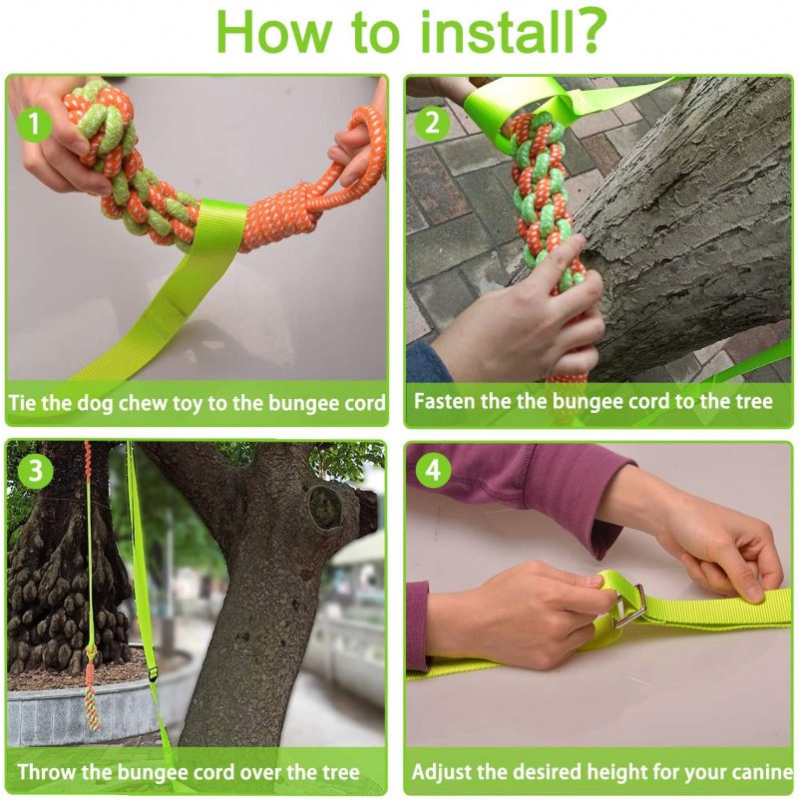 How to install?

1

Tie the dog chew toy to the bungee cord

2

Fasten the the bungee cord to the tree

3

Throw the bungee cord over the tree

4

Adjust the desired height for your canine