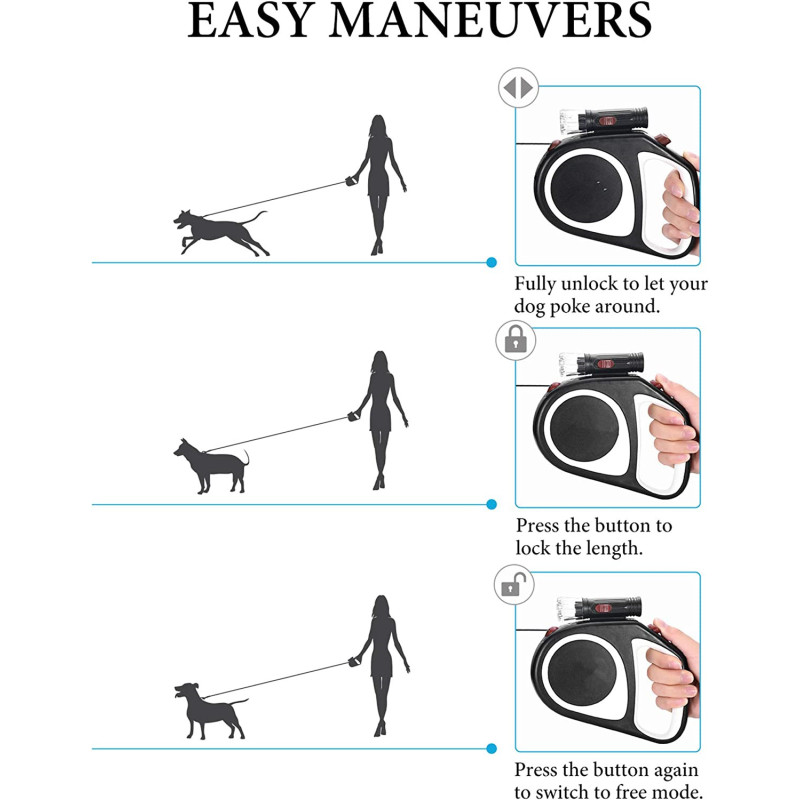 EASY MANEUVERS

Fully unlock to let your dog poke around.

Press the button to lock the length.

Press the button again to switch to free mode.