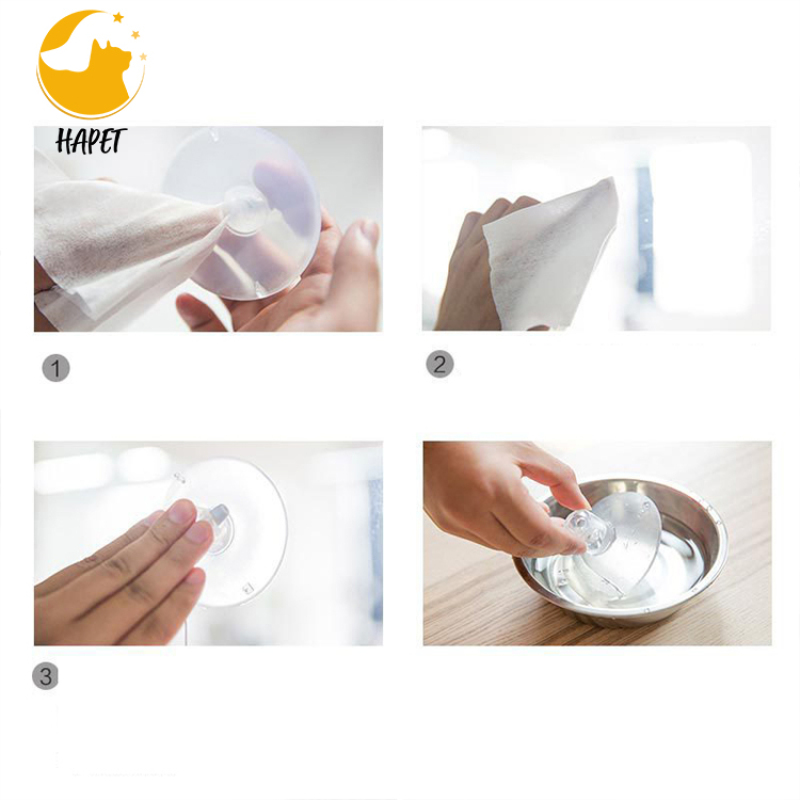 HAPET

1

2

3