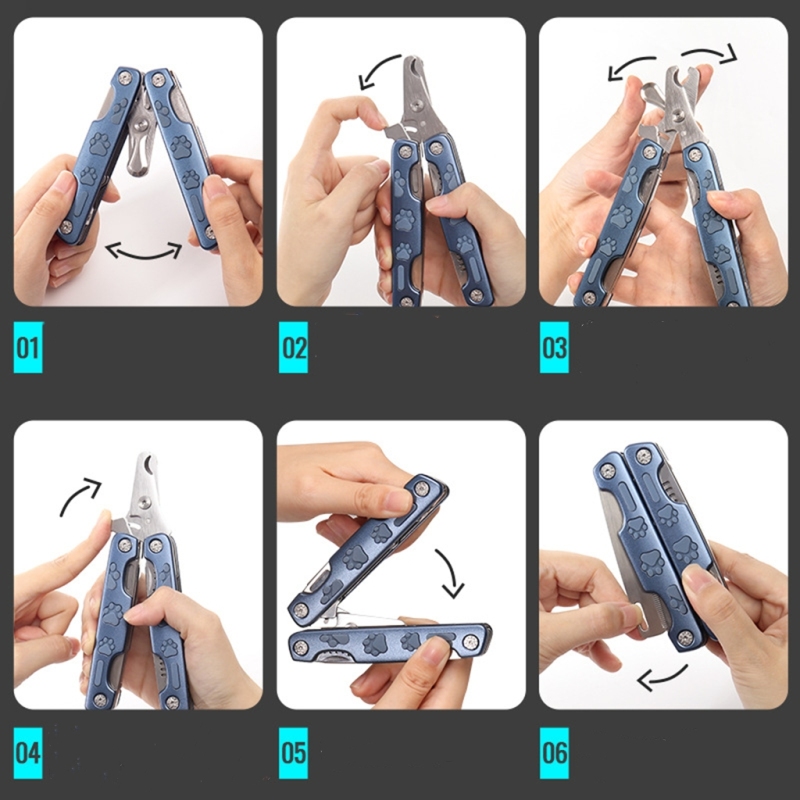 01

02

03

04

05

06