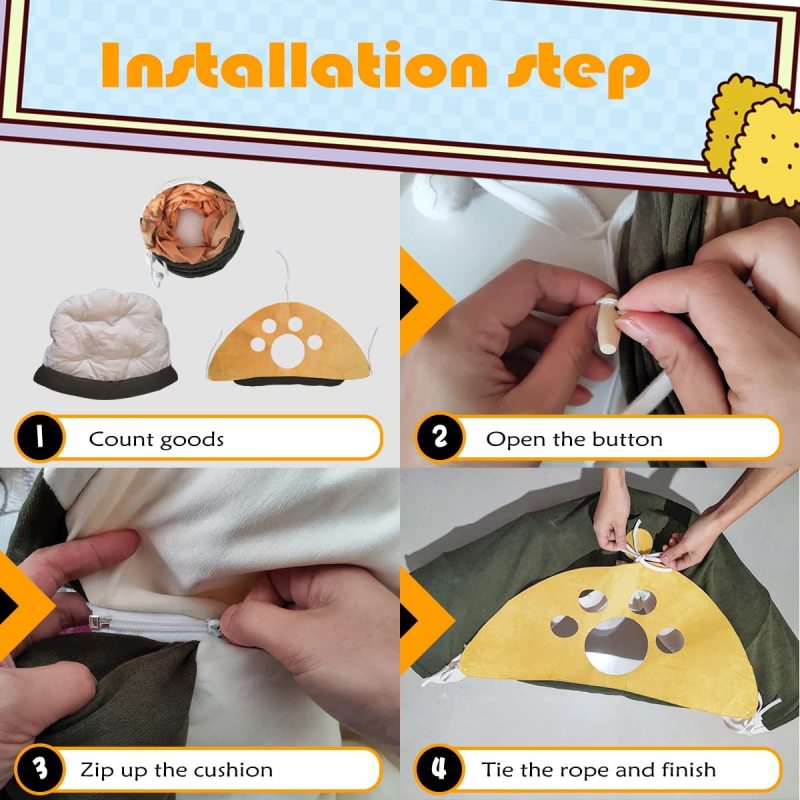 Installation step

1 Count goods

2 Open the button

3 Zip up the cushion

4 Tie the rope and finish