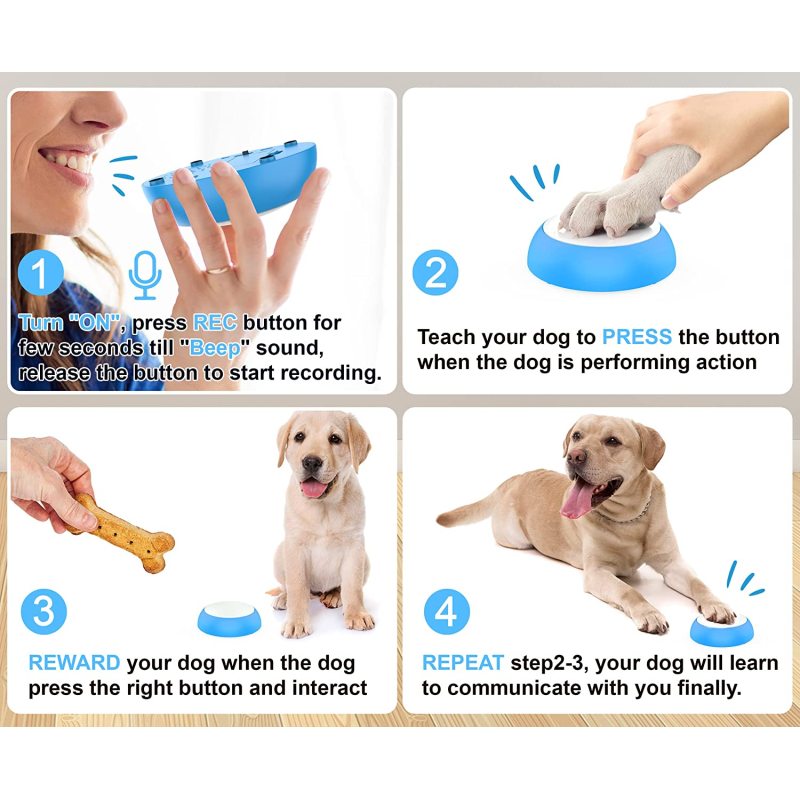 1

Turn "ON", press REC button for few seconds till "Beep" sound, release the button to start recording.

2

Teach your dog to PRESS the button when the dog is performing action

3

REWARD your dog when the dog press the right button and interact

4

REPEAT step2-3, your dog will learn to communicate with you finally.