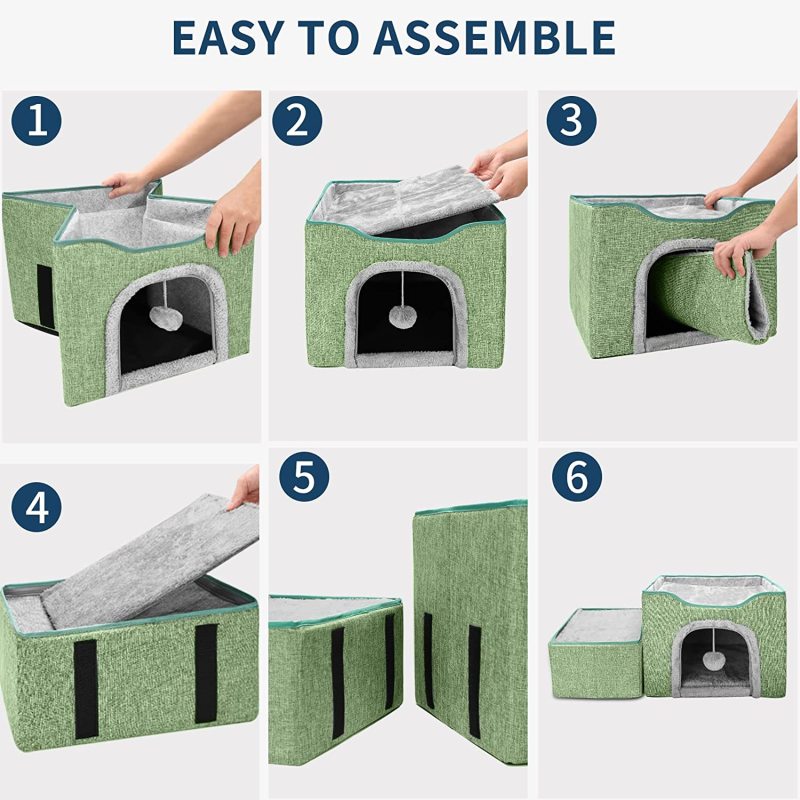 EASY TO ASSEMBLE

1

2

3

4

5

6