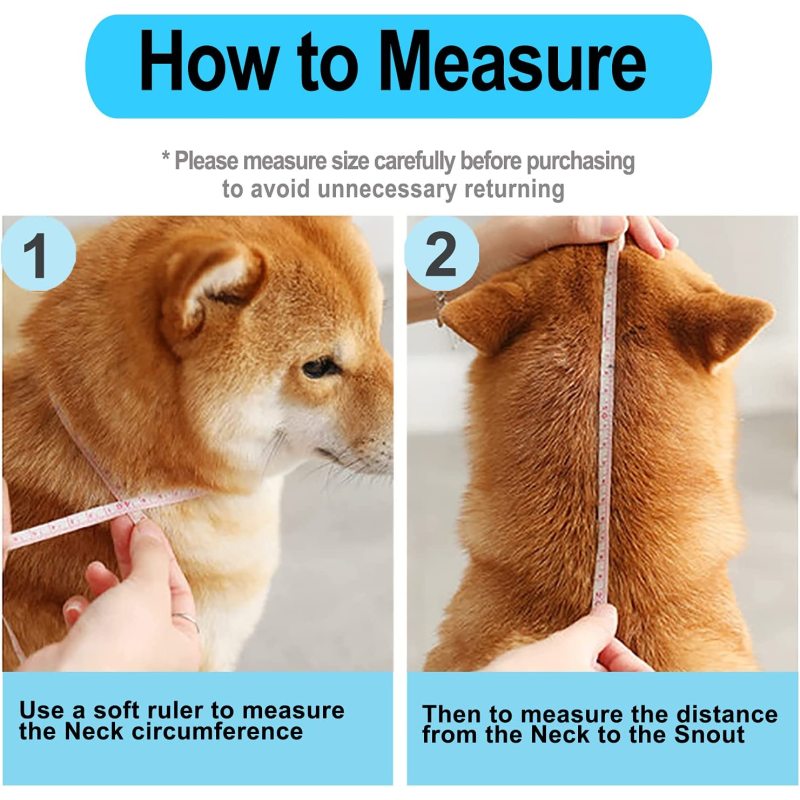 How to Measure

* Please measure size carefully before purchasing to avoid unnecessary returning

1

Use a soft ruler to measure the Neck circumference

2

Then to measure the distance from the Neck to the Snout