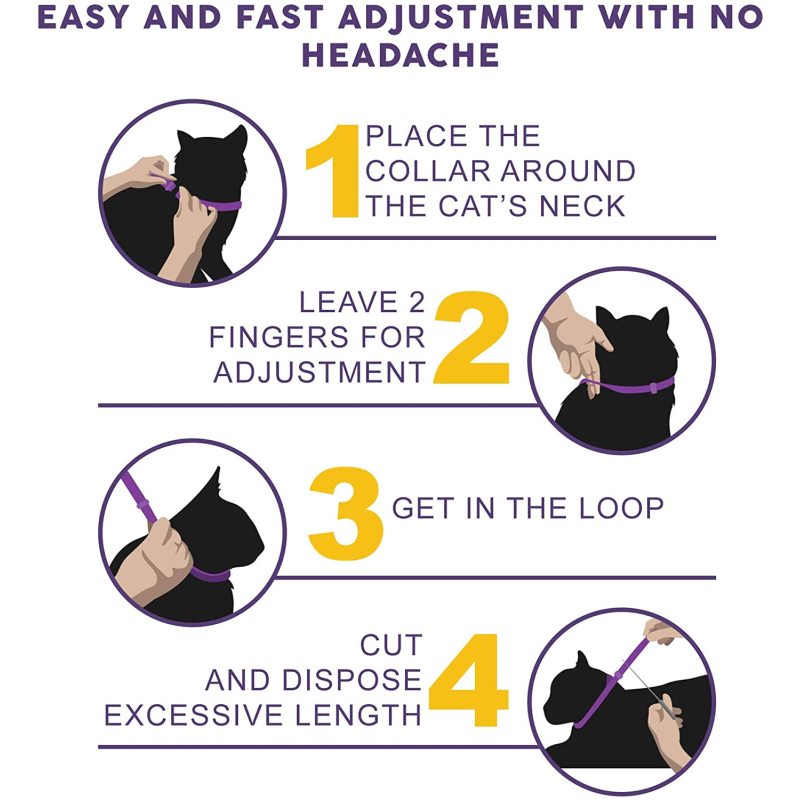 EASY AND FAST ADJUSTMENT WITH NO HEADACHE

1 PLACE THE COLLAR AROUND THE CAT'S NECK

LEAVE 2 FINGERS FOR ADJUSTMENT 2

3 GET IN THE LOOP

CUT AND DISPOSE EXCESSIVE LENGTH 4