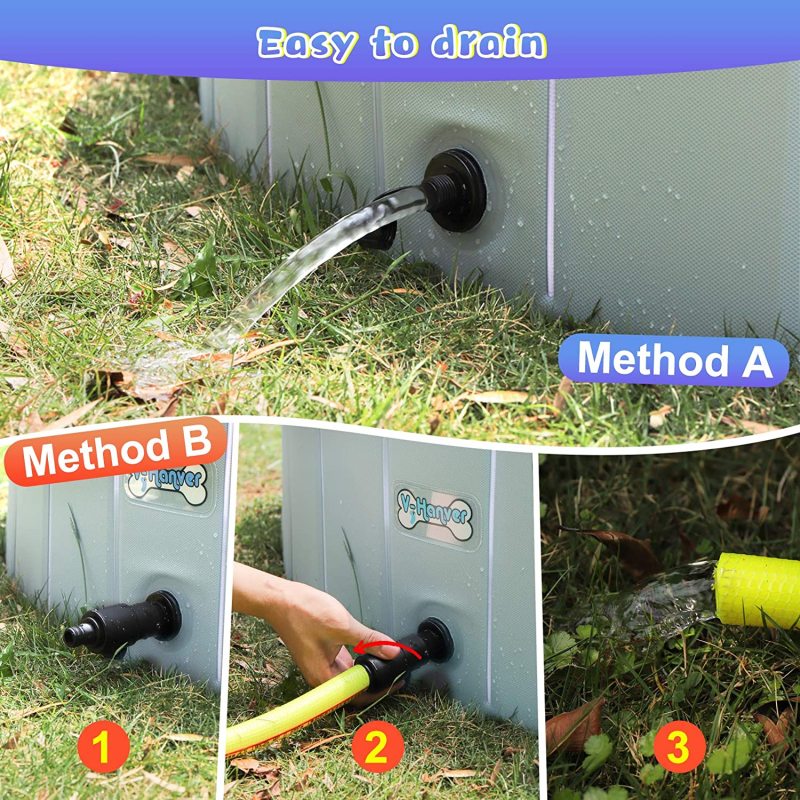 Easy to drain

Method A

Method B

V-Hanver

V-Hanver

1

2

3