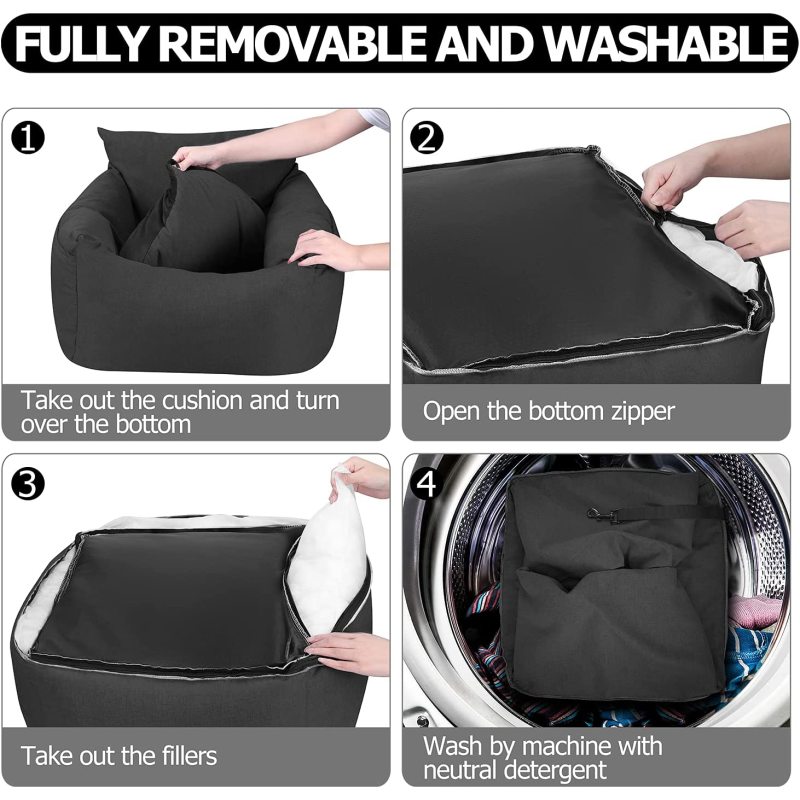 FULLY REMOVABLE AND WASHABLE

1

Take out the cushion and turn over the bottom

2

Open the bottom zipper

3

Take out the fillers

4

Wash by machine with neutral detergent