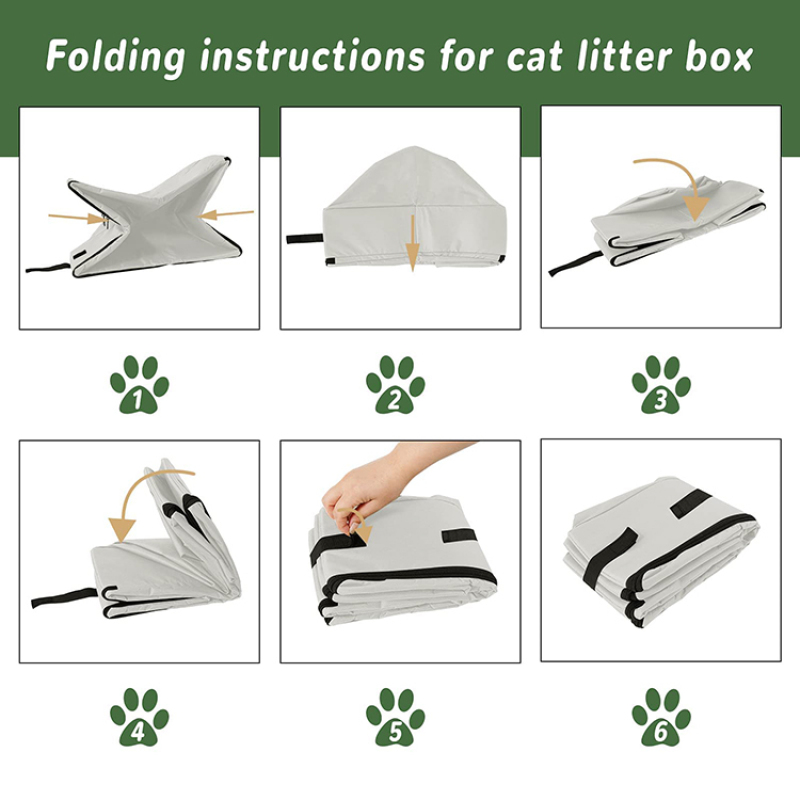 Folding instructions for cat litter box

1

2

3

4

5

6