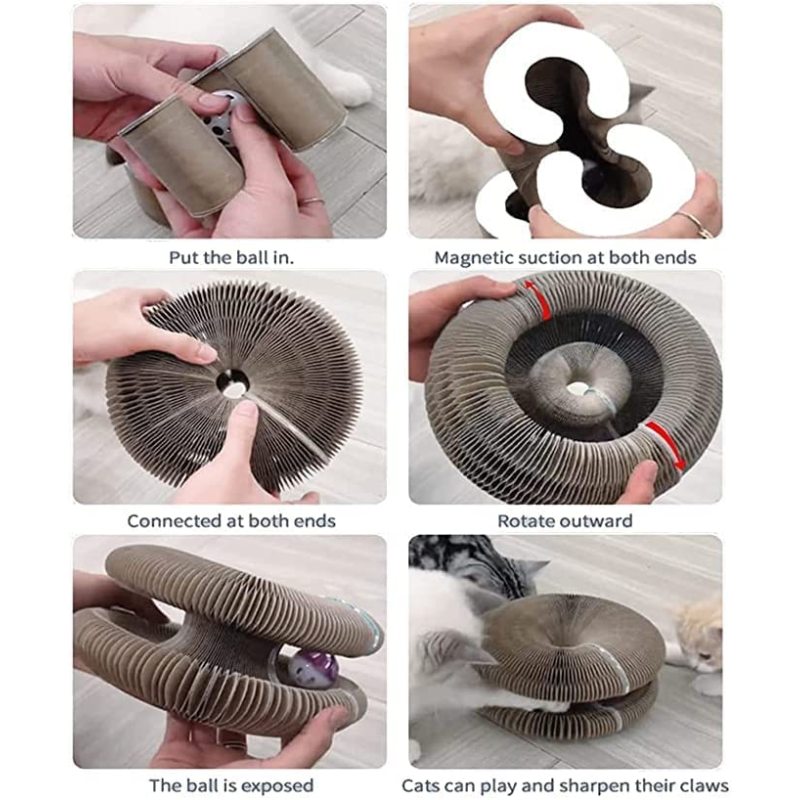 Put the ball in.

Magnetic suction at both ends

Connected at both ends

Rotate outward

The ball is exposed

Cats can play and sharpen their claws