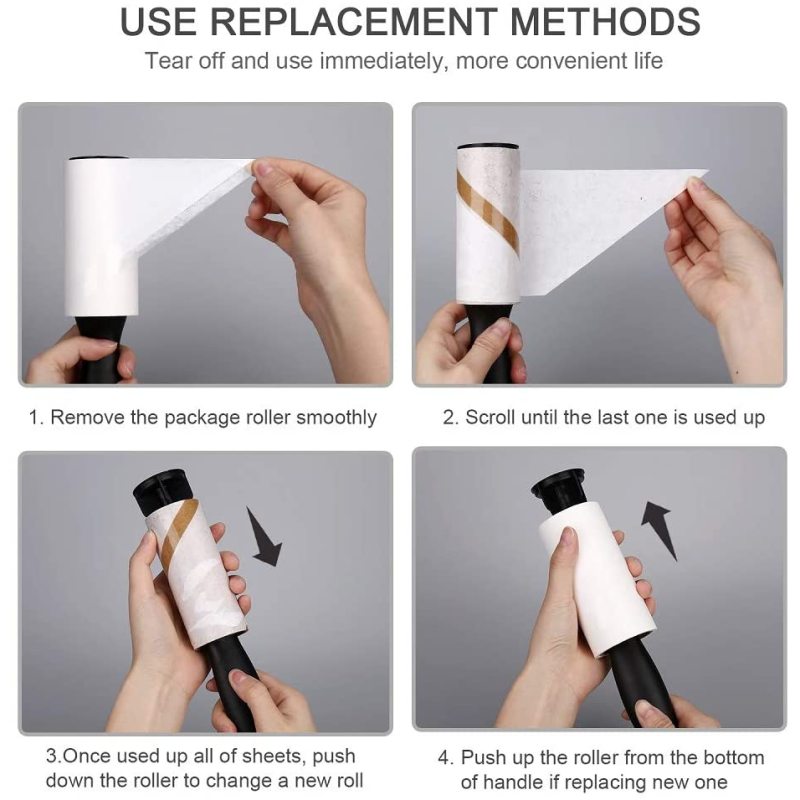 USE REPLACEMENT METHODS

Tear off and use immediately, more convenient life

1. Remove the package roller smoothly

2. Scroll until the last one is used up

3.Once used up all of sheets, push down the roller to change a new roll

4. Push up the roller from the bottom of handle if replacing new one