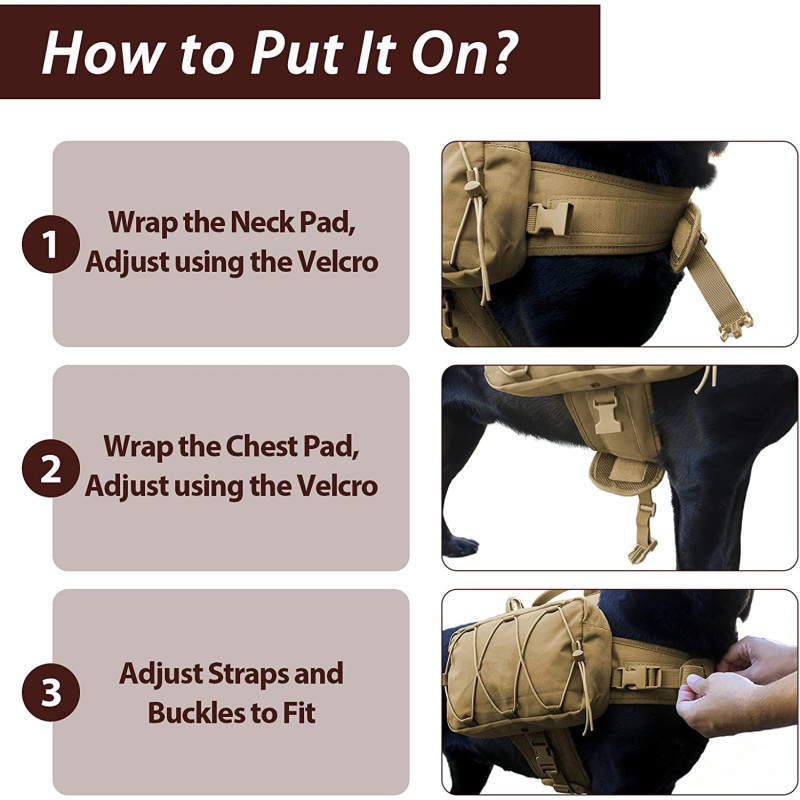 How to Put It On?

1

Wrap the Neck Pad, Adjust using the Velcro

2

Wrap the Chest Pad, Adjust using the Velcro

3

Adjust Straps and Buckles to Fit