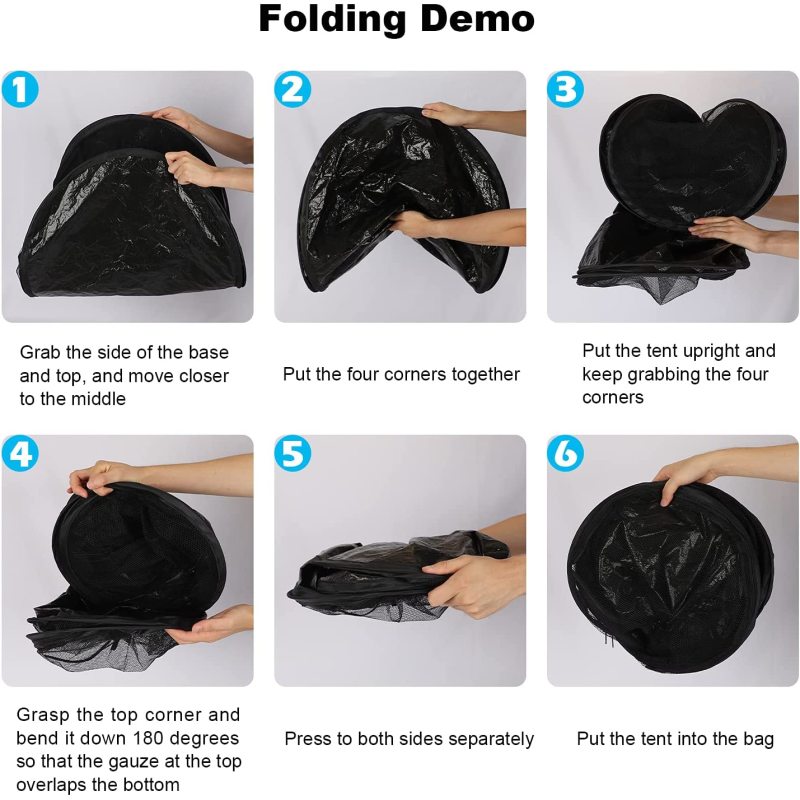 Folding Demo

1

Grab the side of the base and top, and move closer to the middle

2

Put the four corners together

3

Put the tent upright and keep grabbing the four corners

4

Grasp the top corner and bend it down 180 degrees so that the gauze at the top overlaps the bottom

5

Press to both sides separately

6

Put the tent into the bag