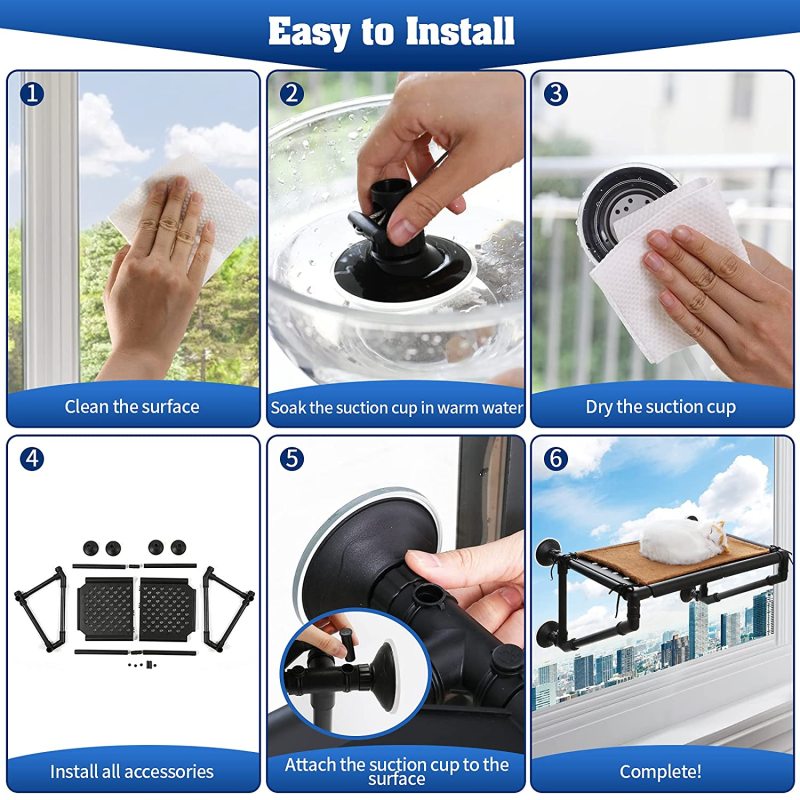 Easy to Install

1
Clean the surface

2
Soak the suction cup in warm water

3
Dry the suction cup

4
Install all accessories

5
Attach the suction cup to the surface

6
Complete!