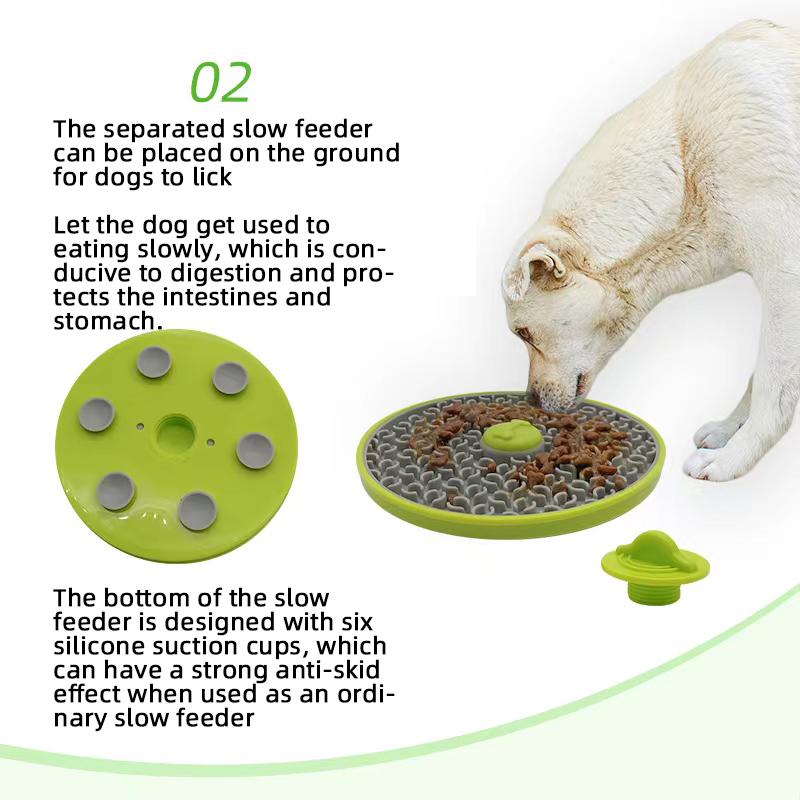 02

The separated slow feeder can be placed on the ground for dogs to lick

Let the dog get used to eating slowly, which is conducive to digestion and protects the intestines and stomach.

The bottom of the slow feeder is designed with six silicone suction cups, which can have a strong anti-skid effect when used as an ordinary slow feeder