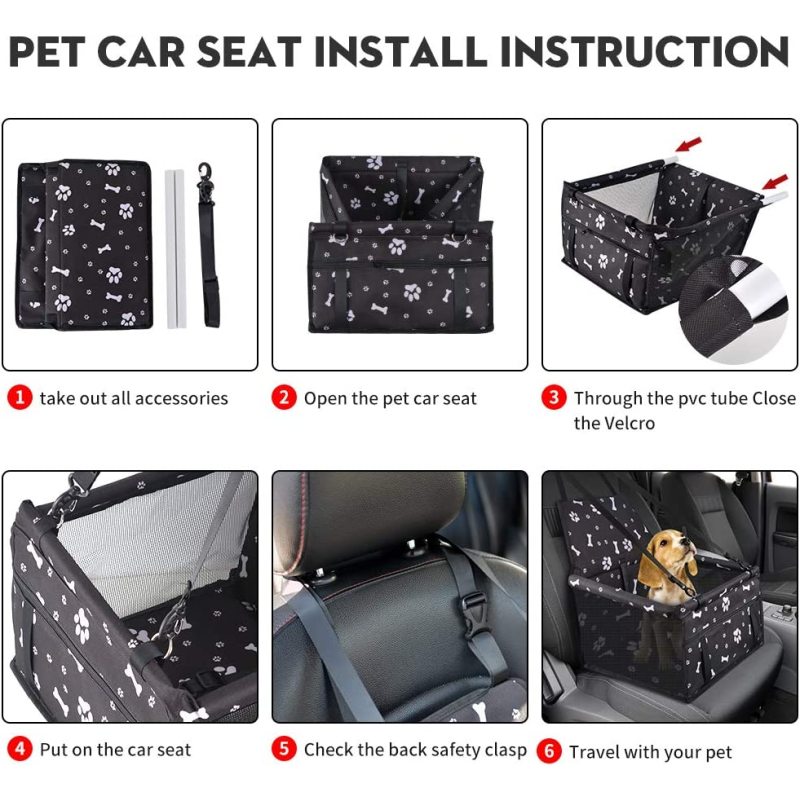 PET CAR SEAT INSTALL INSTRUCTION

1 take out all accessories

2 Open the pet car seat

3 Through the pvc tube Close the Velcro

4 Put on the car seat

5 Check the back safety clasp

6 Travel with your pet