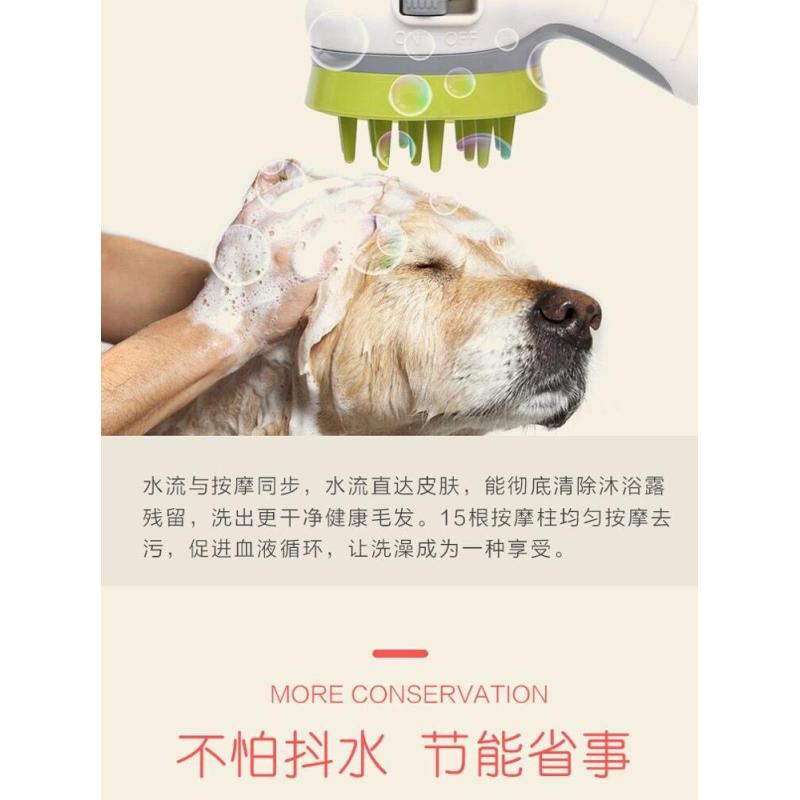 ON OFF

水流与按摩同步，水流直达皮肤，能彻底清除沐浴露残留，洗出更干净健康毛发。15根按摩柱均匀按摩去污，促进血液循环，让洗澡成为一种享受。

MORE CONSERVATION

不怕抖水 节能省事