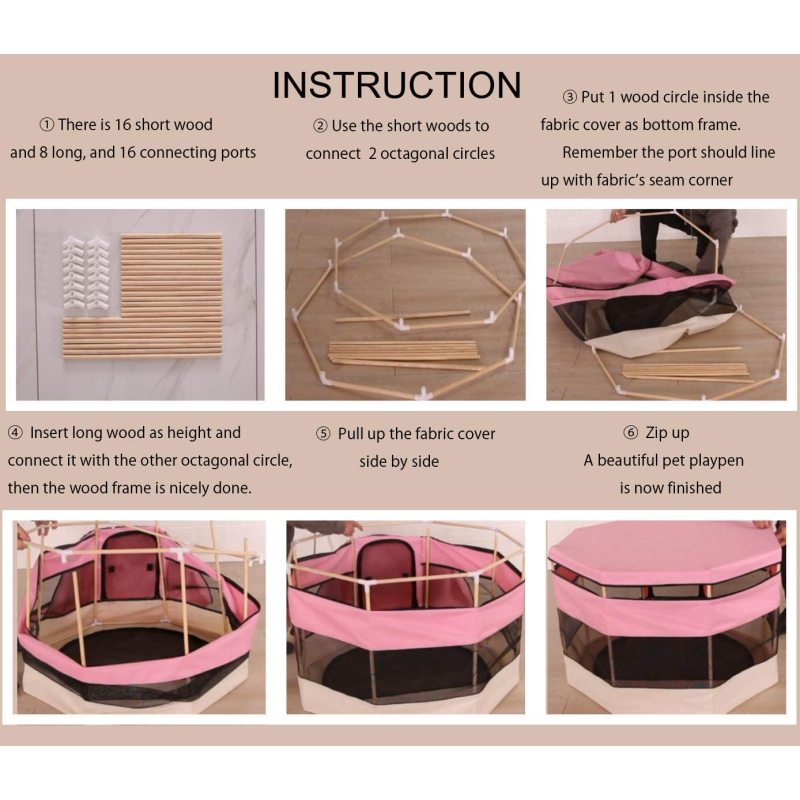 INSTRUCTION

① There is 16 short wood and 8 long, and 16 connecting ports

② Use the short woods to connect 2 octagonal circles

③ Put 1 wood circle inside the fabric cover as bottom frame. Remember the port should line up with fabric's seam corner

④ Insert long wood as height and connect it with the other octagonal circle, then the wood frame is nicely done.

⑤ Pull up the fabric cover side by side

⑥ Zip up
A beautiful pet playpen is now finished