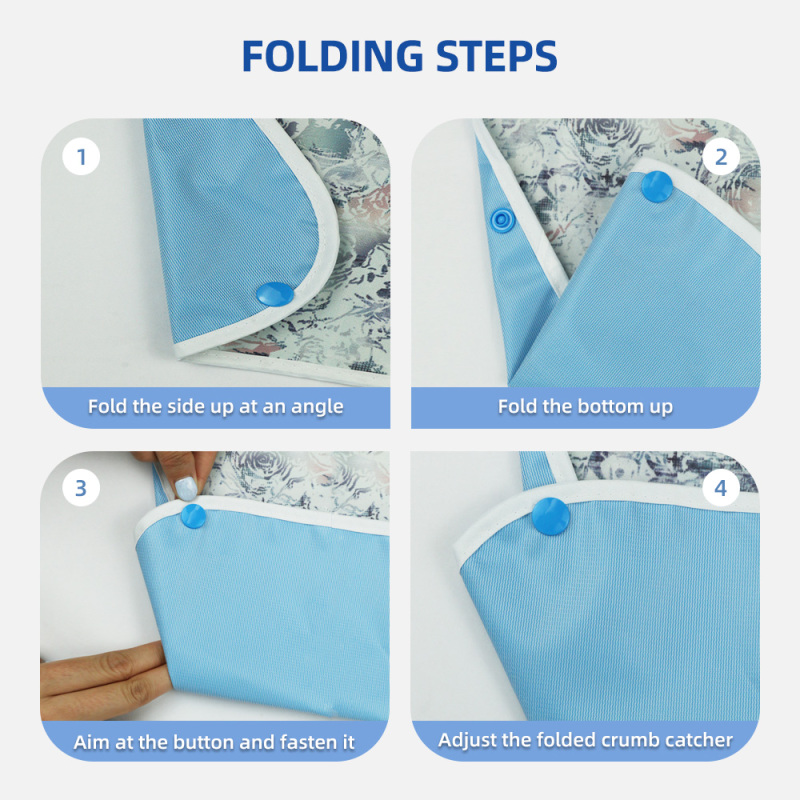 FOLDING STEPS

1

Fold the side up at an angle

2

Fold the bottom up

3

Aim at the button and fasten it

4

Adjust the folded crumb catcher