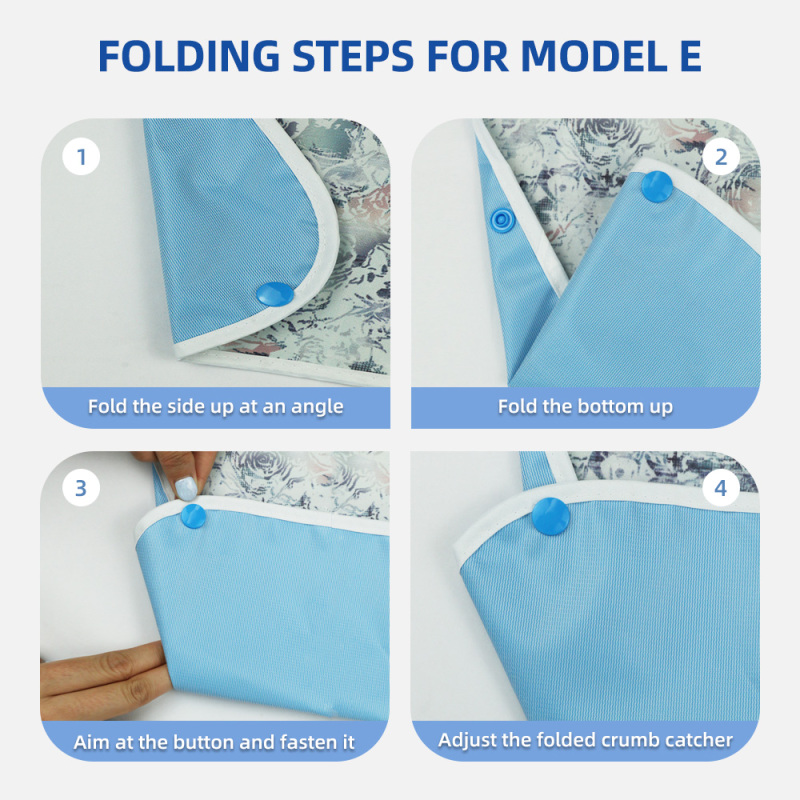 FOLDING STEPS FOR MODEL E

1

Fold the side up at an angle

2

Fold the bottom up

3

Aim at the button and fasten it

4

Adjust the folded crumb catcher