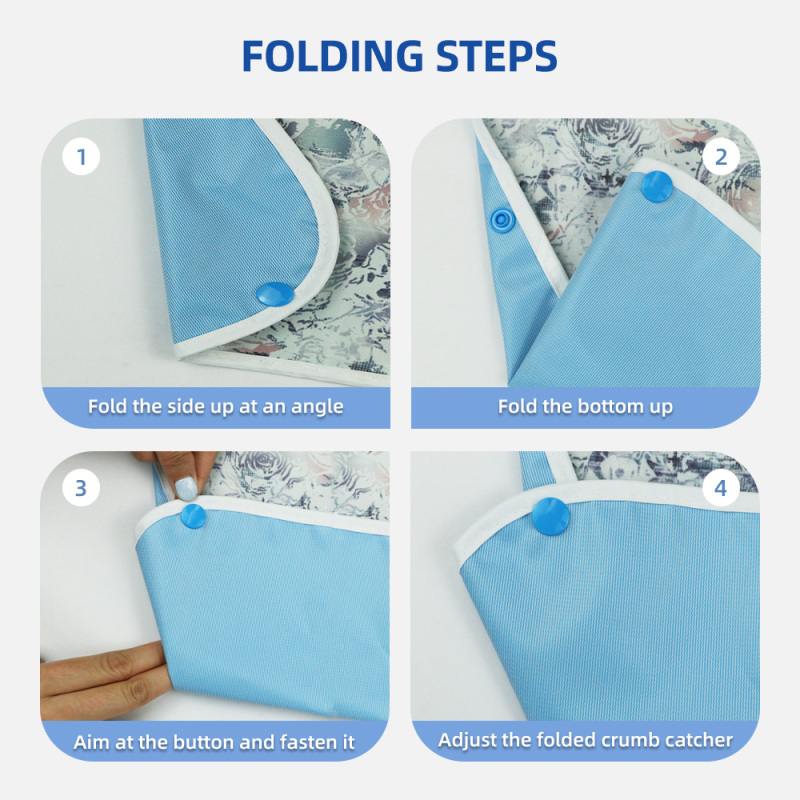 FOLDING STEPS

1

Fold the side up at an angle

2

Fold the bottom up

3

Aim at the button and fasten it

4

Adjust the folded crumb catcher