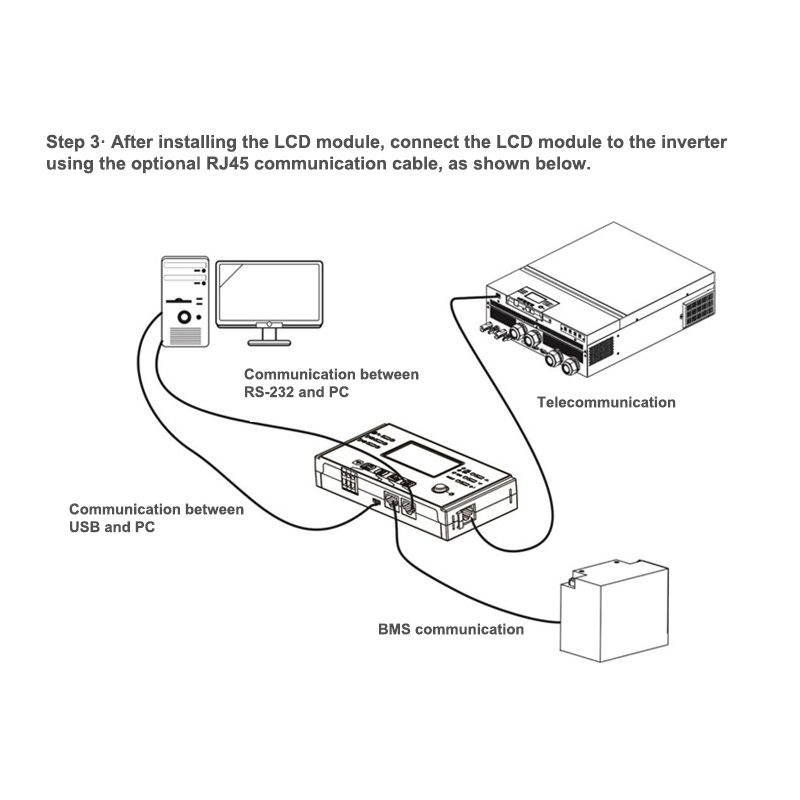 Step 3· After installing the LCD module, connect the LCD module to the inverter using the optional RJ45 communication cable, as shown below.

Communication between RS-232 and PC

Telecommunication

Communication between USB and PC

BMS communication