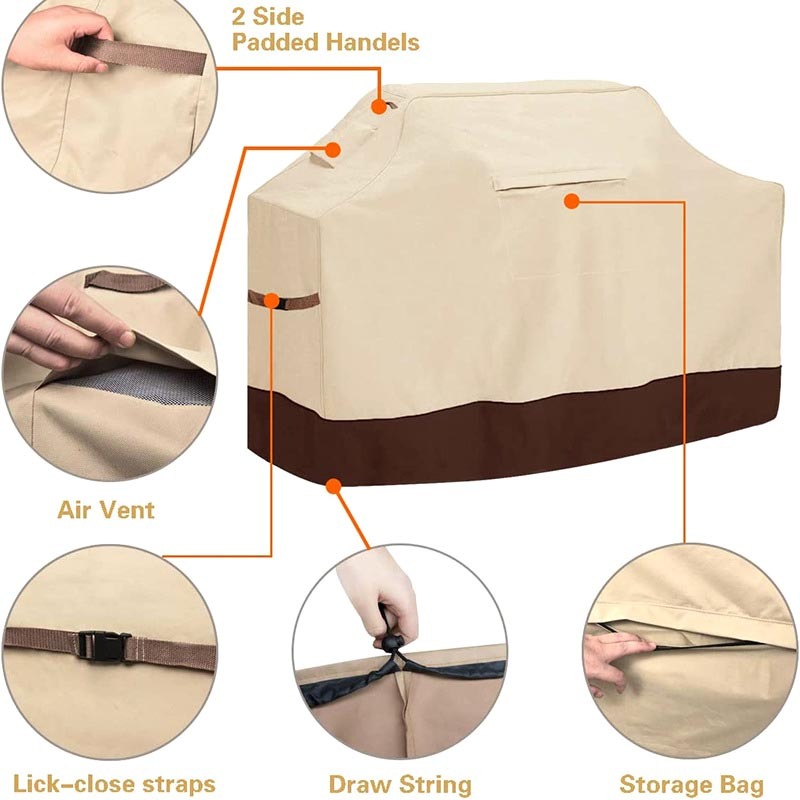 2 Side
Padded Handels

Air Vent

Lick-close straps

Draw String

Storage Bag