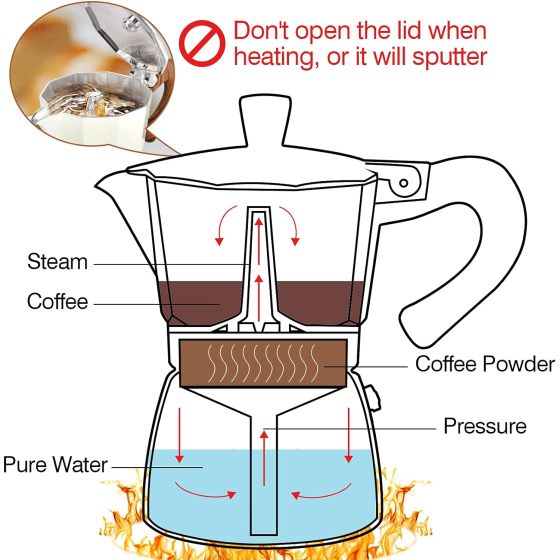 Don't open the lid when heating, or it will sputter

Steam

Coffee

Coffee Powder

Pressure

Pure Water