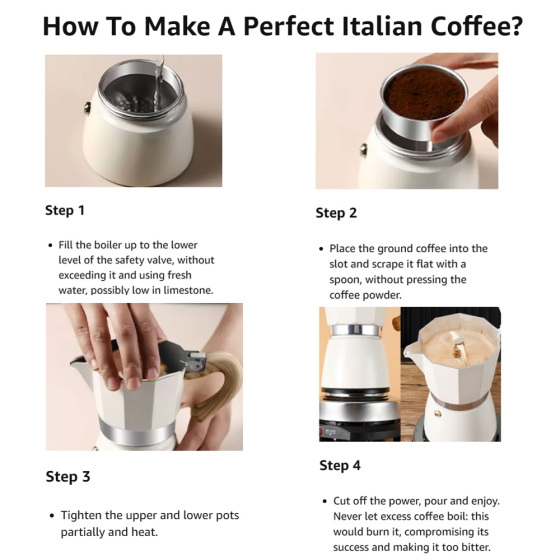 How To Make A Perfect Italian Coffee?

Step 1

• Fill the boiler up to the lower level of the safety valve, without exceeding it and using fresh water, possibly low in limestone.

Step 2

• Place the ground coffee into the slot and scrape it flat with a spoon, without pressing the coffee powder.

Step 3

• Tighten the upper and lower pots partially and heat.

Step 4

• Cut off the power, pour and enjoy. Never let excess coffee boil: this would burn it, compromising its success and making it too bitter.