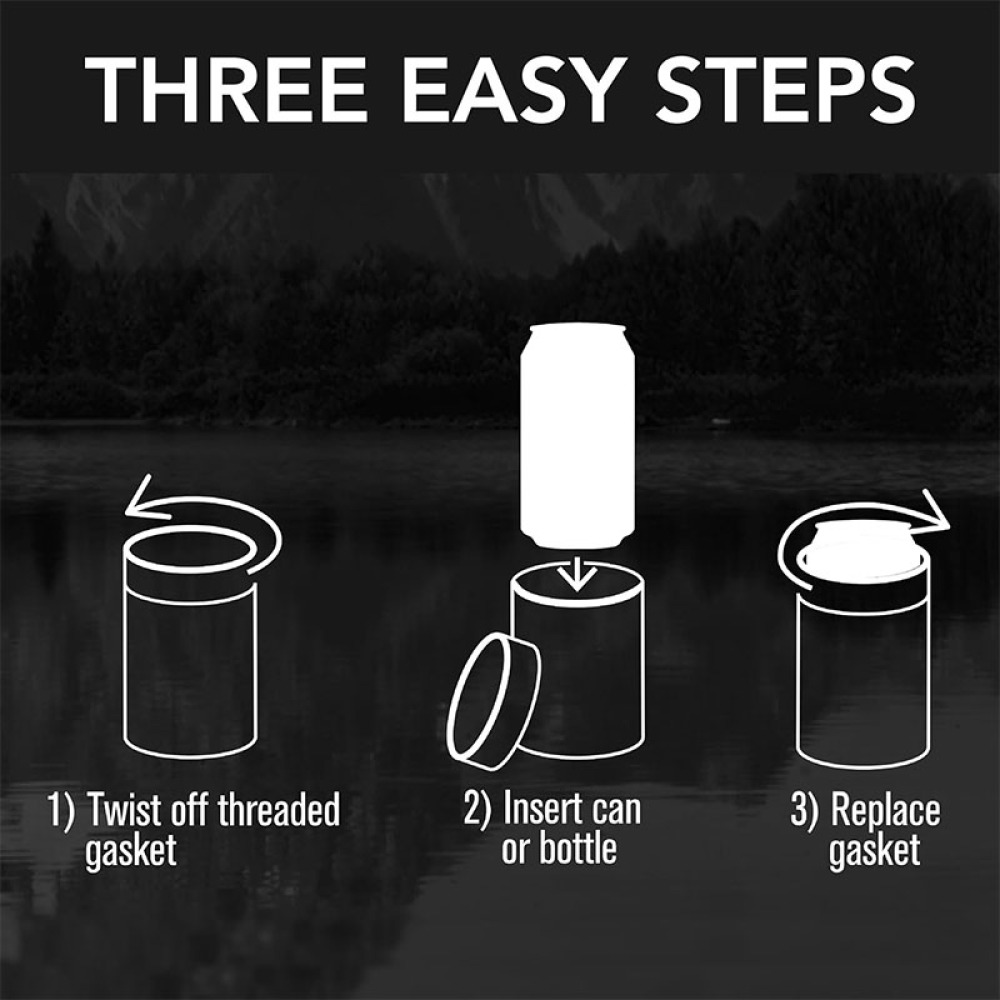 THREE EASY STEPS

1) Twist off threaded gasket

2) Insert can or bottle

3) Replace gasket