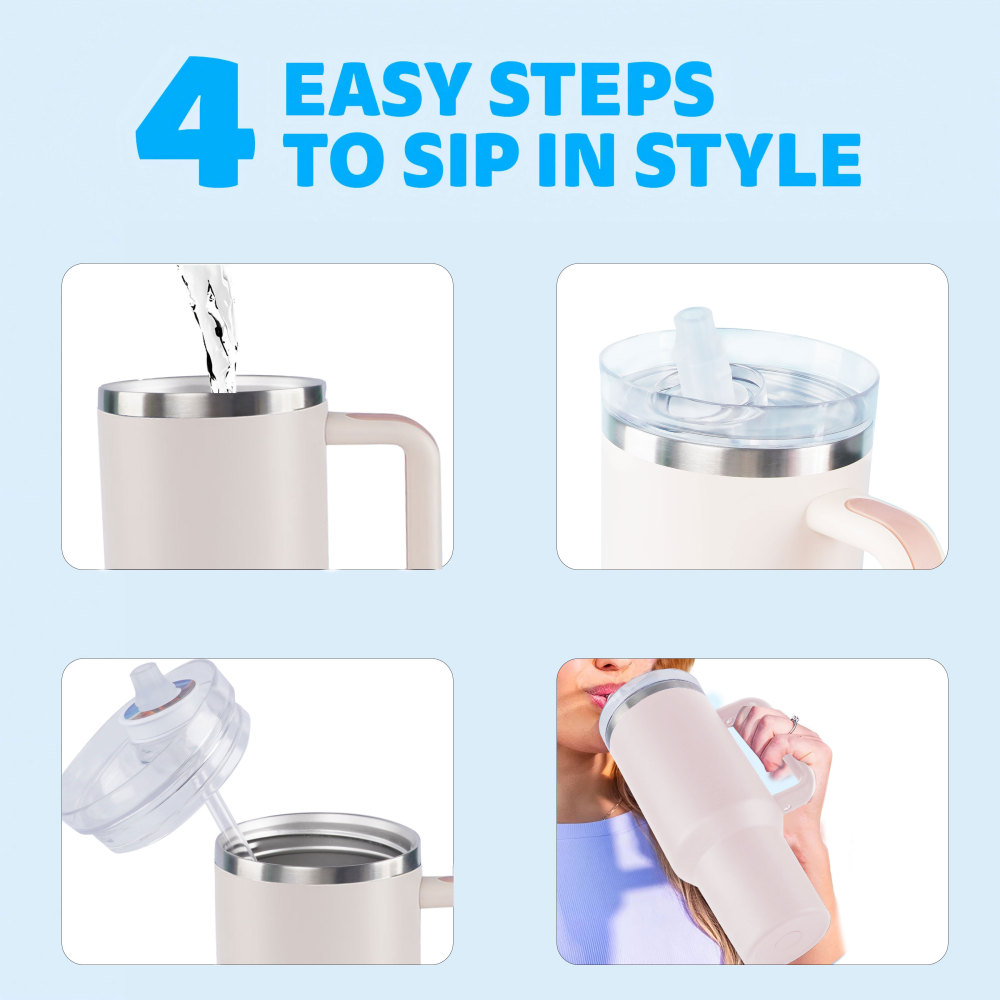 4 EASY STEPS TO SIP IN STYLE