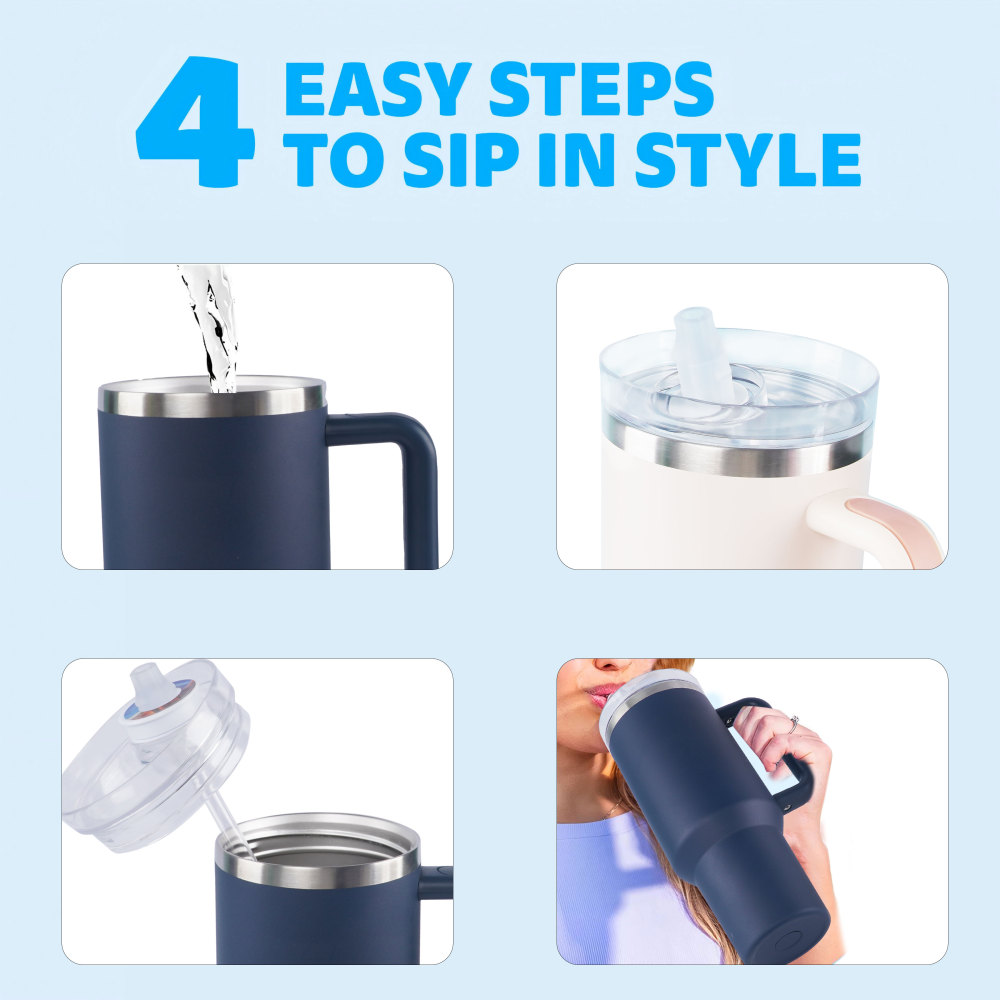 4 EASY STEPS TO SIP IN STYLE