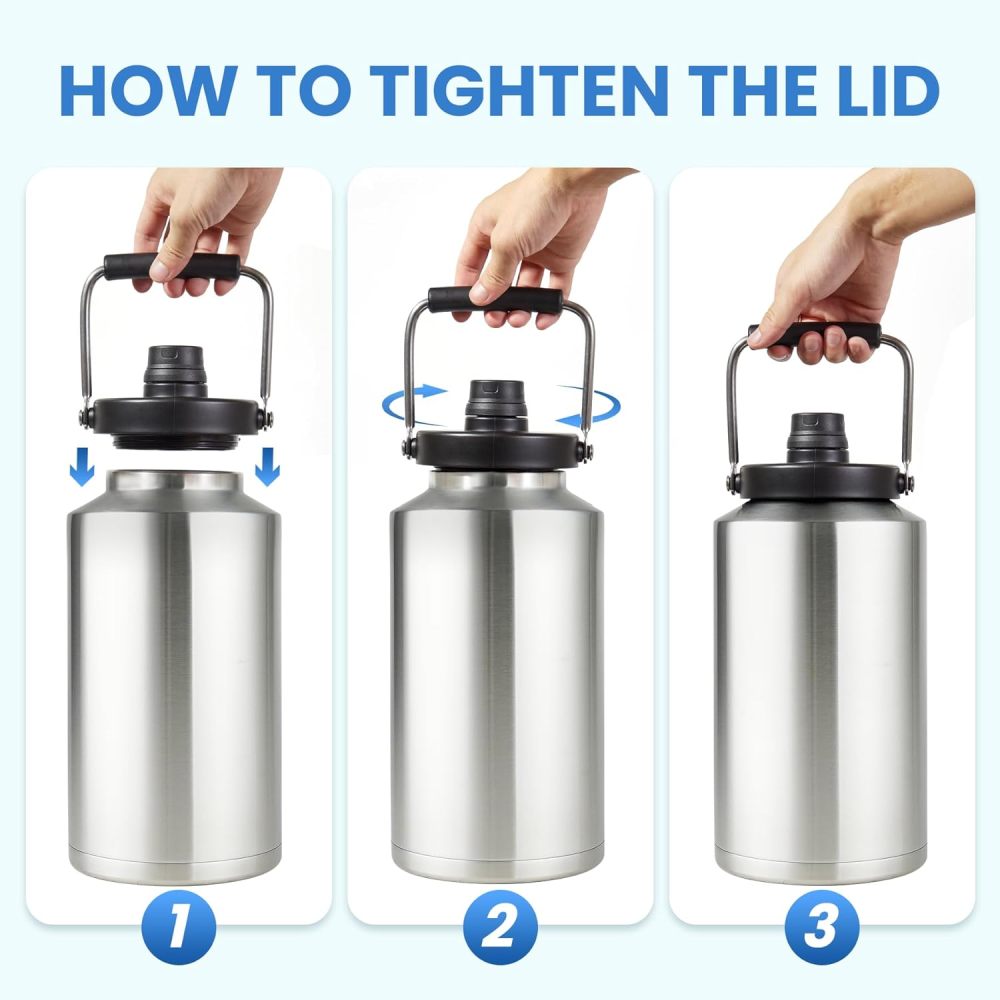 HOW TO TIGHTEN THE LID

1

2

3