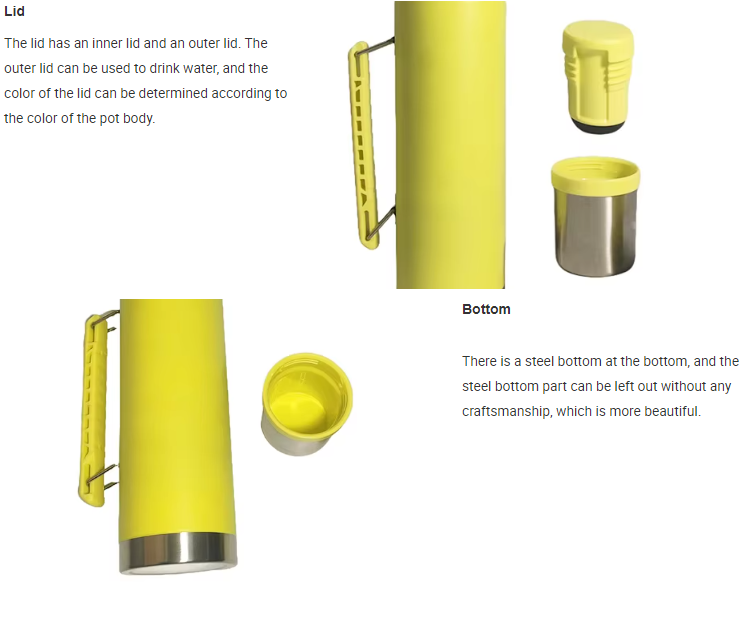 Lid

The lid has an inner lid and an outer lid. The outer lid can be used to drink water, and the color of the lid can be determined according to the color of the pot body.

Bottom

There is a steel bottom at the bottom, and the steel bottom part can be left out without any craftsmanship, which is more beautiful.