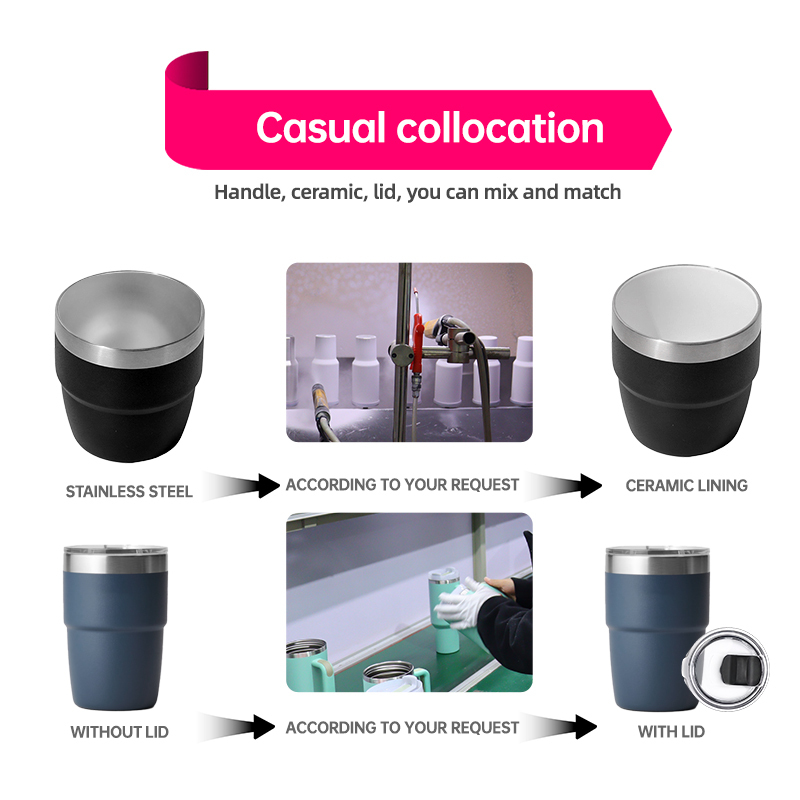 Casual collocation

Handle, ceramic, lid, you can mix and match

STAINLESS STEEL

ACCORDING TO YOUR REQUEST

CERAMIC LINING

WITHOUT LID

ACCORDING TO YOUR REQUEST

WITH LID