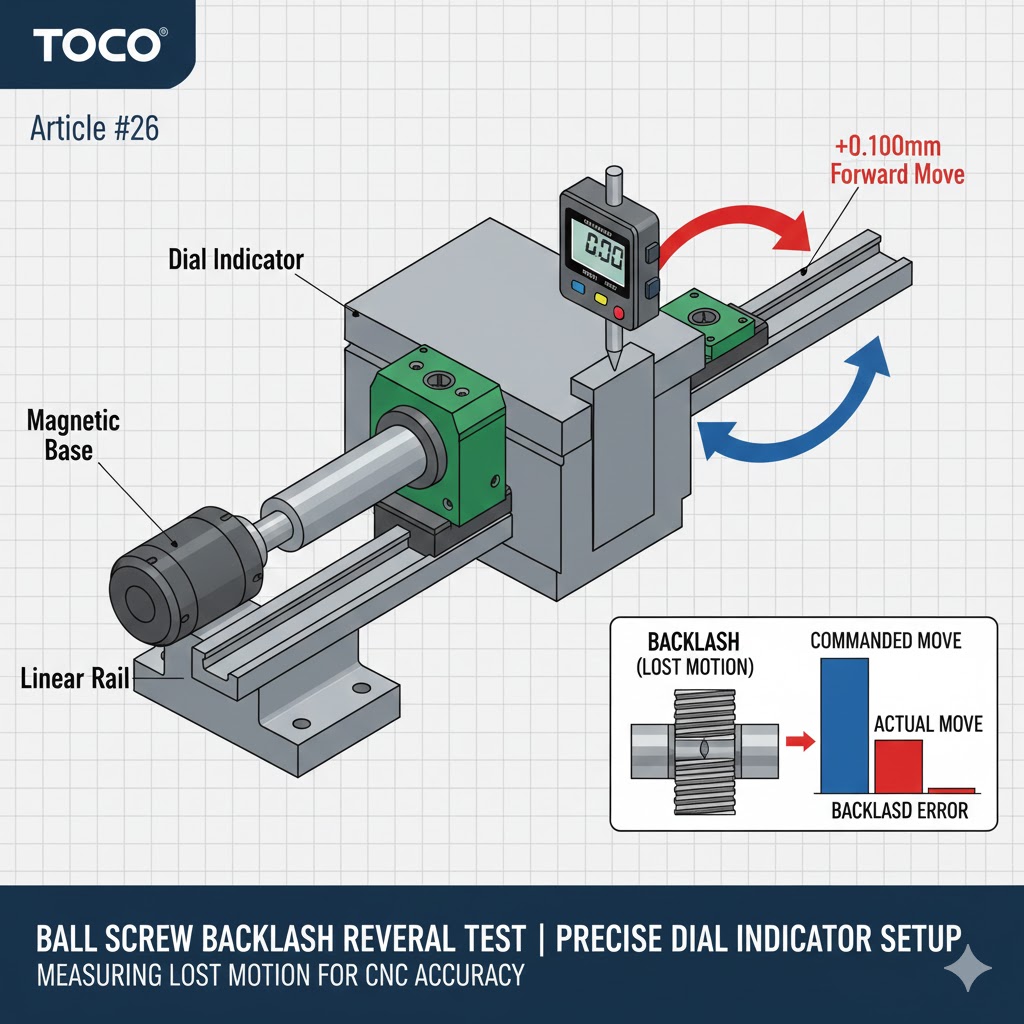 TOCO®

Article #26

+0.100mm
Forward Move

Dial Indicator

0.00

Magnetic Base

Linear Rail

BACKLASH
(LOST MOTION)

COMMANDED MOVE

ACTUAL MOVE

BACKLASD ERROR

BALL SCREW BACKLASH REVERAL TEST | PRECISE DIAL INDICATOR SETUP
MEASURING LOST MOTION FOR CNC ACCURACY