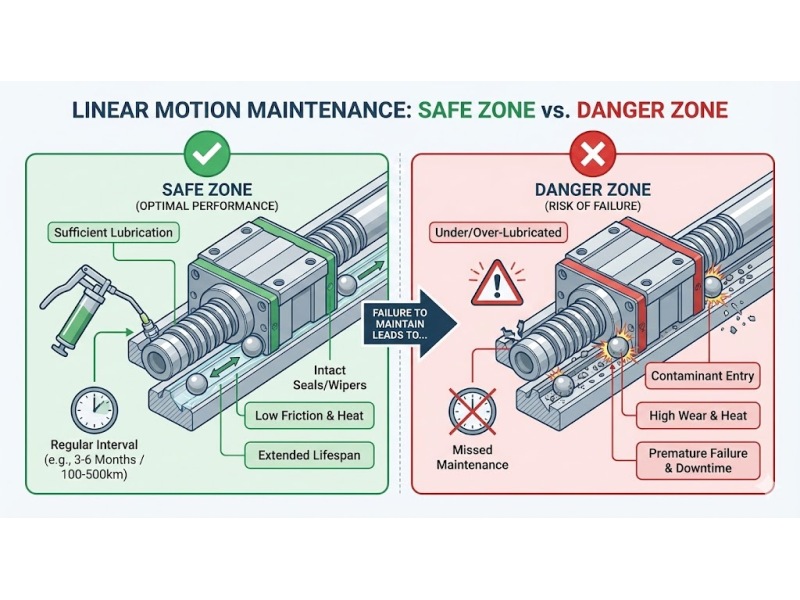 LINEAR MOTION MAINTENANCE: SAFE ZONE vs. DANGER ZONE

SAFE ZONE
(OPTIMAL PERFORMANCE)

Sufficient Lubrication

Intact Seals/Wipers

Low Friction & Heat

Extended Lifespan

Regular Interval (e.g., 3-6 Months / 100-500km)

FAILURE TO MAINTAIN LEADS TO...

DANGER ZONE
(RISK OF FAILURE)

Under/Over-Lubricated

Contaminant Entry

High Wear & Heat

Premature Failure & Downtime

Missed Maintenance