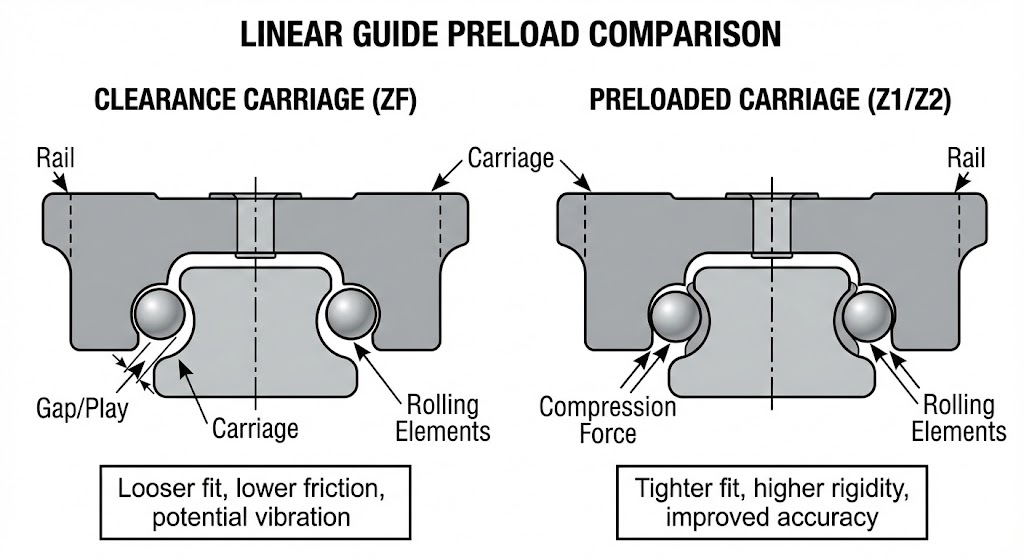 LINEAR GUIDE PRELOAD COMPARISON

CLEARANCE CARRIAGE (ZF)

Rail

Carriage

Gap/Play

Carriage

Rolling Elements

Looser fit, lower friction, potential vibration

PRELOADED CARRIAGE (Z1/Z2)

Carriage

Rail

Compression Force

Rolling Elements

Tighter fit, higher rigidity, improved accuracy