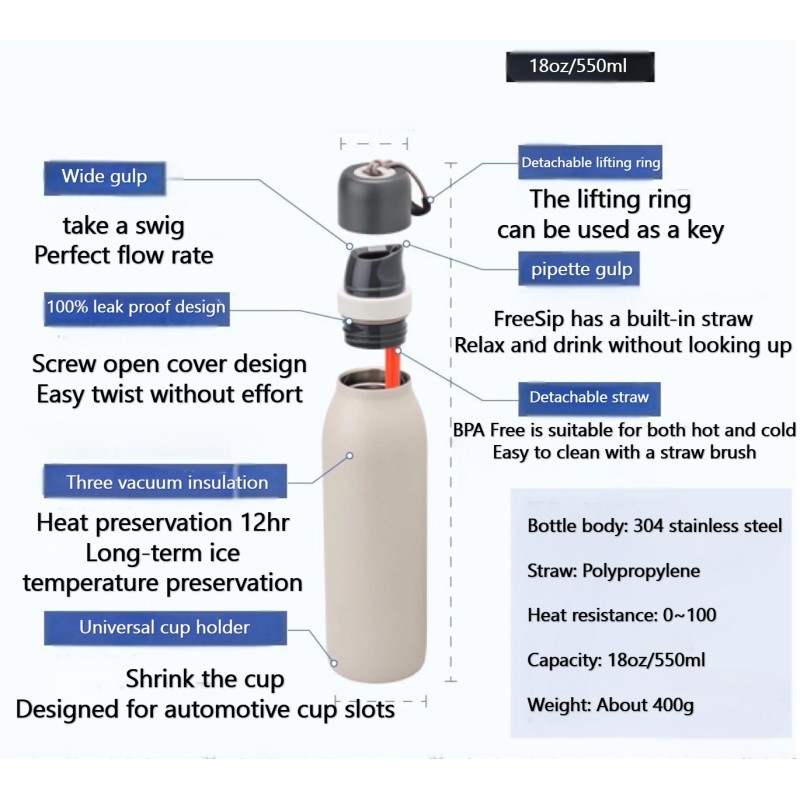 18oz/550ml

Wide gulp

take a swig
Perfect flow rate

100% leak proof design

Screw open cover design
Easy twist without effort

Three vacuum insulation

Heat preservation 12hr
Long-term ice temperature preservation

Universal cup holder

Shrink the cup
Designed for automotive cup slots

Detachable lifting ring

The lifting ring can be used as a key

pipette gulp

FreeSip has a built-in straw
Relax and drink without looking up

Detachable straw

BPA Free is suitable for both hot and cold
Easy to clean with a straw brush

Bottle body: 304 stainless steel

Straw: Polypropylene

Heat resistance: 0~100

Capacity: 18oz/550ml

Weight: About 400g