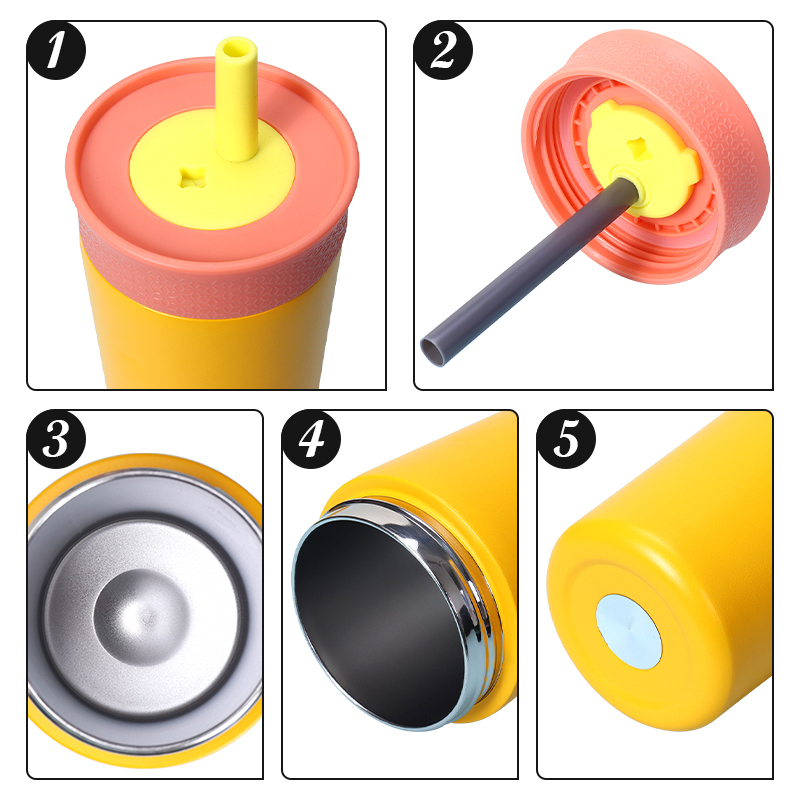 1

2

3

4

5