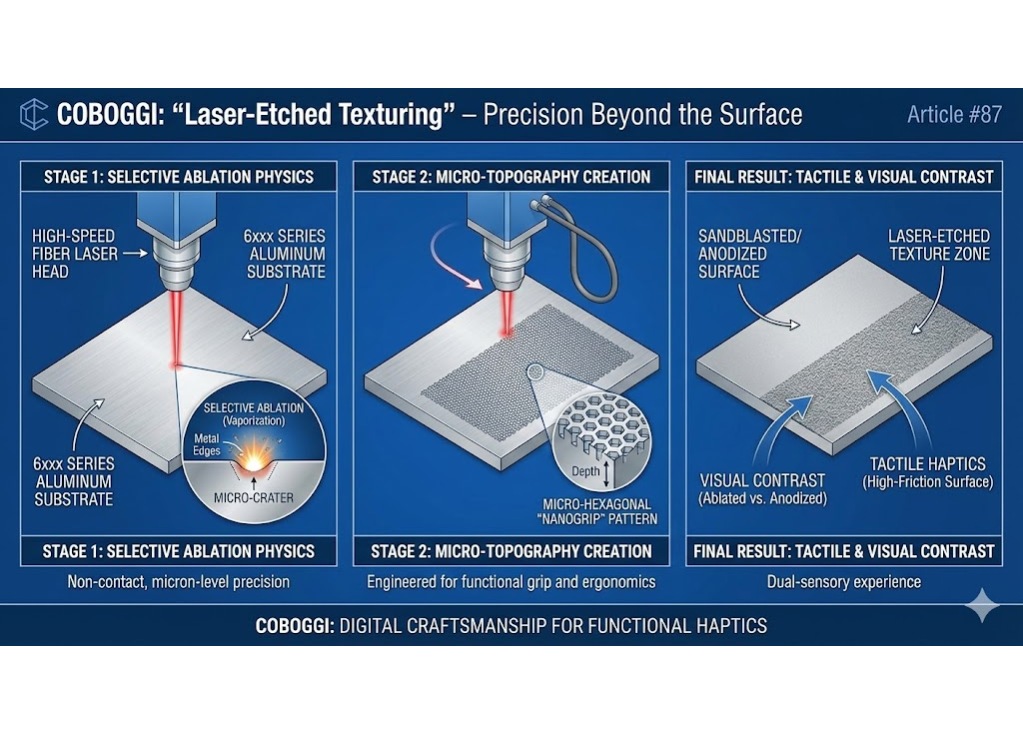 COBOGGI: "Laser-Etched Texturing" – Precision Beyond the Surface

Article #87

STAGE 1: SELECTIVE ABLATION PHYSICS

HIGH-SPEED FIBER LASER HEAD

6xxx SERIES ALUMINUM SUBSTRATE

6xxx SERIES ALUMINUM SUBSTRATE

SELECTIVE ABLATION (Vaporization)

Metal Edges

MICRO-CRATER

STAGE 1: SELECTIVE ABLATION PHYSICS

Non-contact, micron-level precision

STAGE 2: MICRO-TOPOGRAPHY CREATION

Depth

MICRO-HEXAGONAL "NANOGRIP" PATTERN

STAGE 2: MICRO-TOPOGRAPHY CREATION

Engineered for functional grip and ergonomics

FINAL RESULT: TACTILE & VISUAL CONTRAST

SANDBLASTED/ ANODIZED SURFACE

LASER-ETCHED TEXTURE ZONE

VISUAL CONTRAST (Ablated vs. Anodized)

TACTILE HAPTICS (High-Friction Surface)

FINAL RESULT: TACTILE & VISUAL CONTRAST

Dual-sensory experience

COBOGGI: DIGITAL CRAFTSMANSHIP FOR FUNCTIONAL HAPTICS