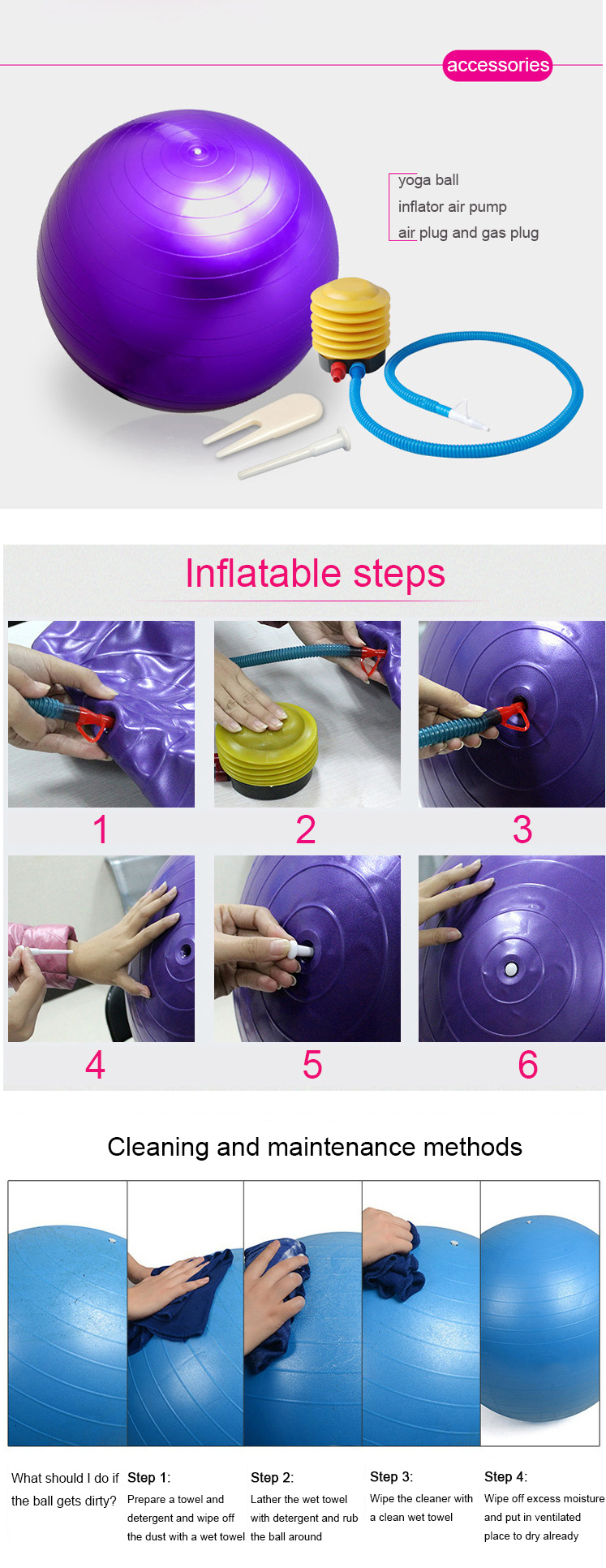 accessories

yoga ball
inflator air pump
air plug and gas plug

Inflatable steps

1
2
3
4
5
6

Cleaning and maintenance methods

What should I do if the ball gets dirty?

Step 1:
Prepare a towel and detergent and wipe off the dust with a wet towel

Step 2:
Lather the wet towel with detergent and rub the ball around

Step 3:
Wipe the cleaner with a clean wet towel

Step 4:
Wipe off excess moisture and put in ventilated place to dry already